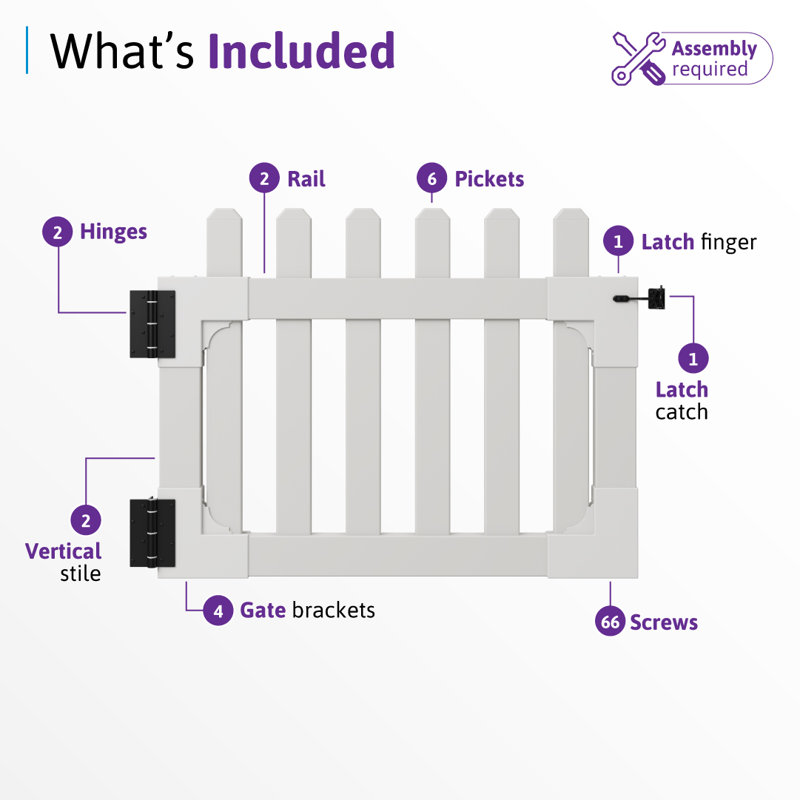 What's Included

Assembly required

2 Rail

6 Pickets

2 Hinges

1 Latch finger

1 Latch catch

2 Vertical stile

4 Gate brackets

66 Screws